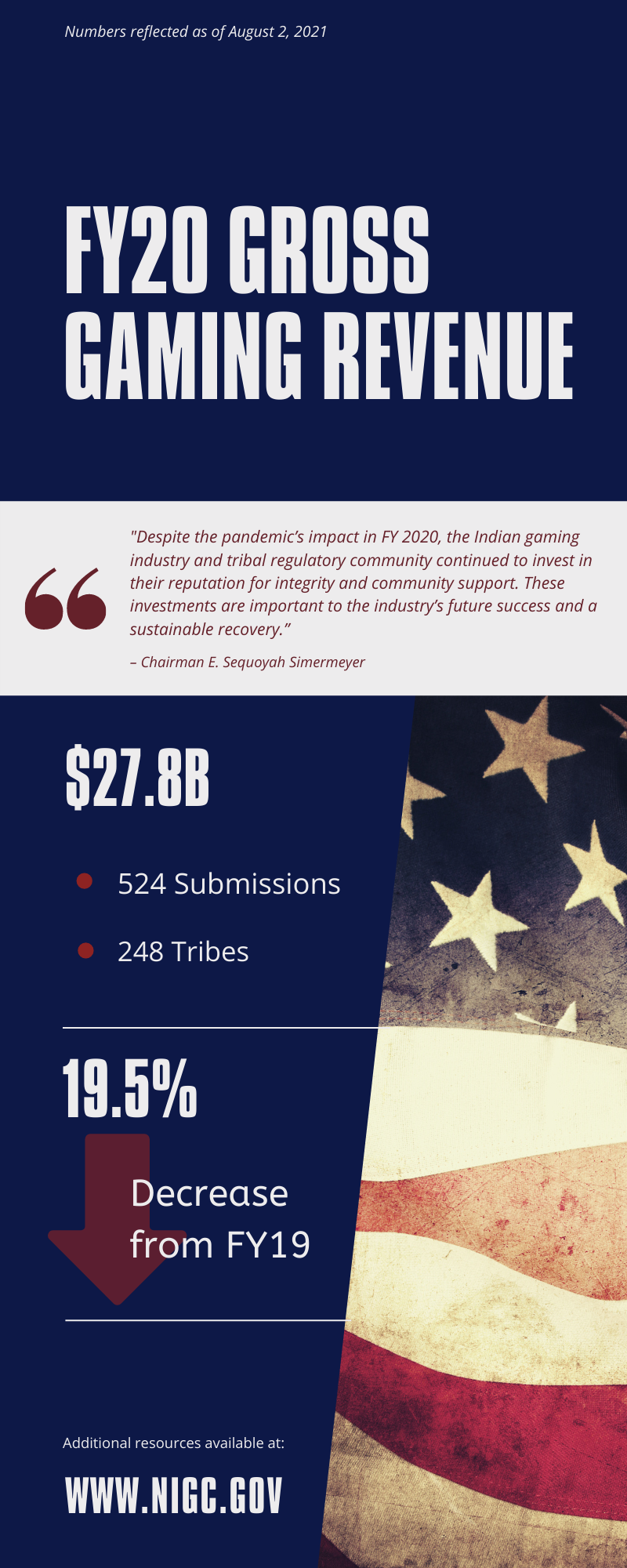 Numbers reflected as of August 2, 2021

FY20 GROSS GAMING REVENUE

"Despite the pandemic's impact in FY 2020, the Indian gaming industry and tribal regulatory community continued to invest in their reputation for integrity and community support. These investments are important to the industry's future success and a sustainable recovery."

– Chairman E. Sequoyah Simermeyer

$27.8B

524 Submissions

248 Tribes

19.5%

Decrease from FY19

Additional resources available at:

WWW.NIGC.GOV